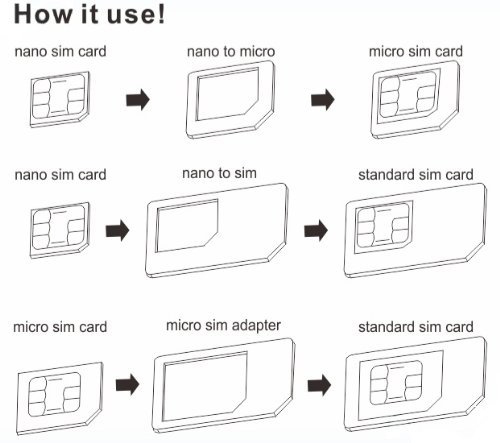 How it use!

nano sim card

nano to micro

micro sim card

nano sim card

nano to sim

standard sim card

micro sim card

micro sim adapter

standard sim card